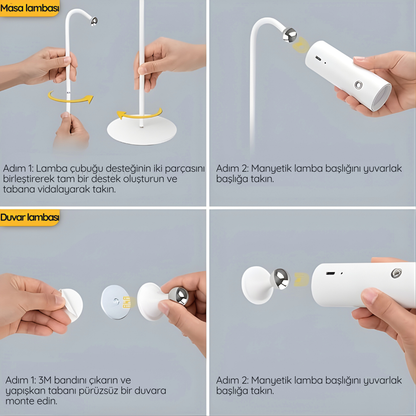 Masa lambası

Adım 1: Lamba çubuğu desteğinin iki parçasını birleştirerek tam bir destek oluşturun ve tabana vidalayarak takın.

Adım 2: Manyetik lamba başlığını yuvarlak başlığa takın.

Duvar lambası

Adım 1: 3M bandını çıkarın ve yapışkan tabanı pürüzsüz bir duvara monte edin.

Adım 2: Manyetik lamba başlığını yuvarlak başlığa takın.